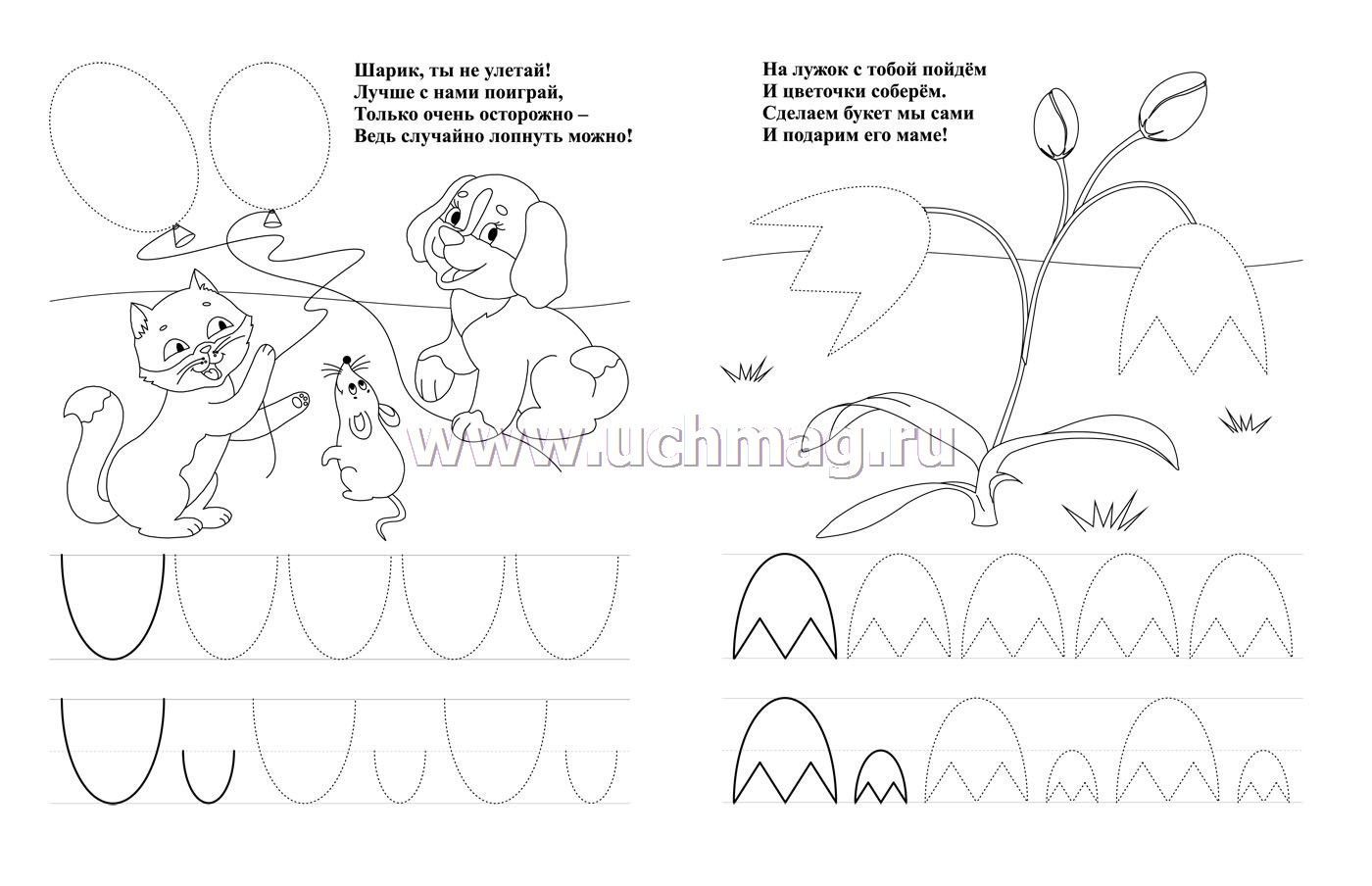 Шарик, ты не улетай!
Лучше с нами поиграй,
Только очень осторожно –
Ведь случайно лопнуть можно!

На лужок с тобой пойдём
И цветочки соберём.
Сделаем букет мы сами
И подарим его маме!

www.uchmag.ru