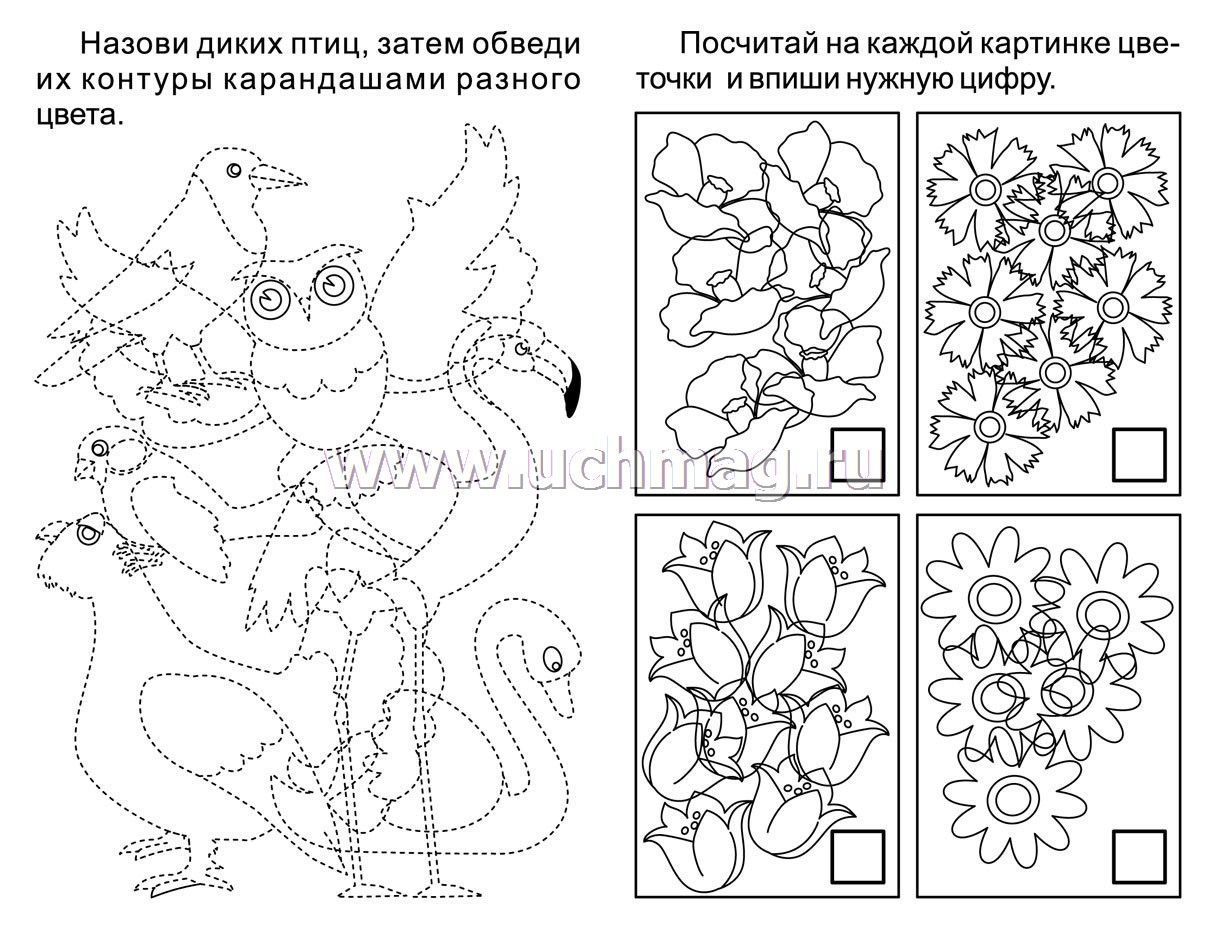 Назови диких птиц, затем обведи их контуры карандашами разного цвета.

Посчитай на каждой картинке цветочки и впиши нужную цифру.

www.uchmag.ru