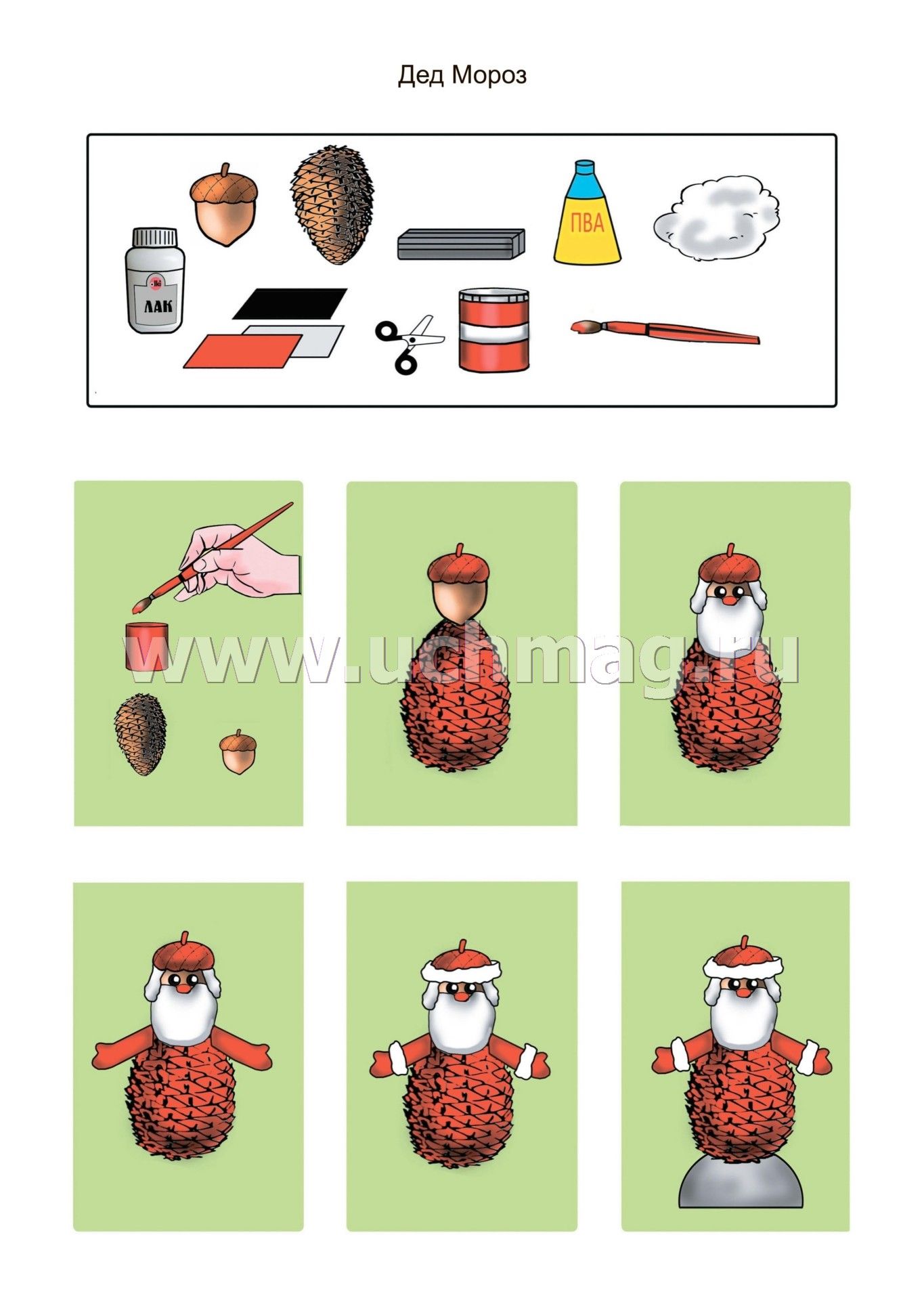 Дед Мороз

ЛАК

ПВА

www.uchmag.ru