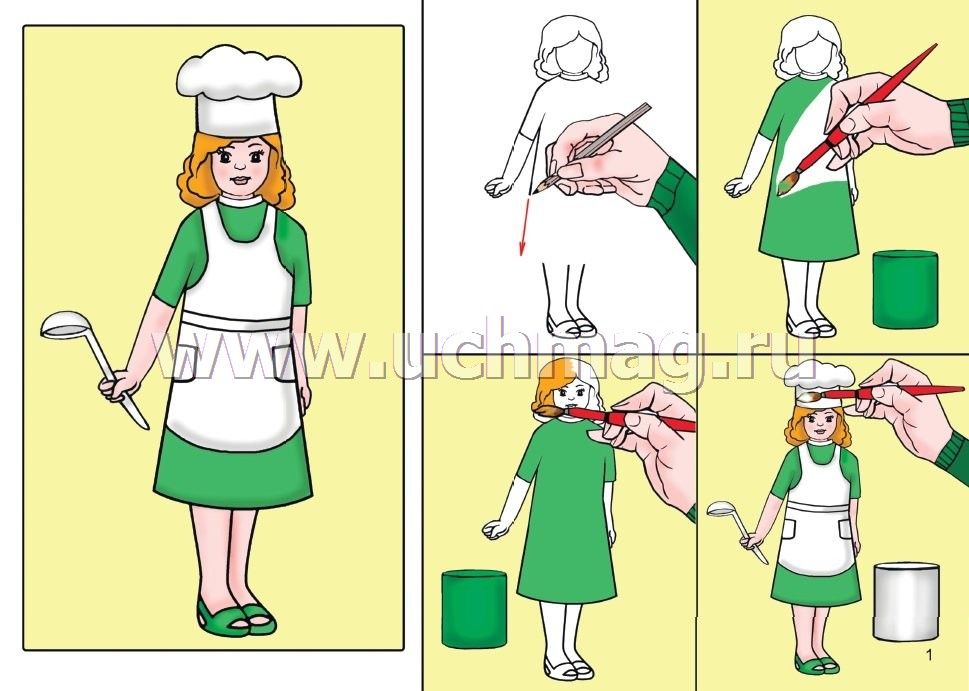 www.uchmag.ru

1