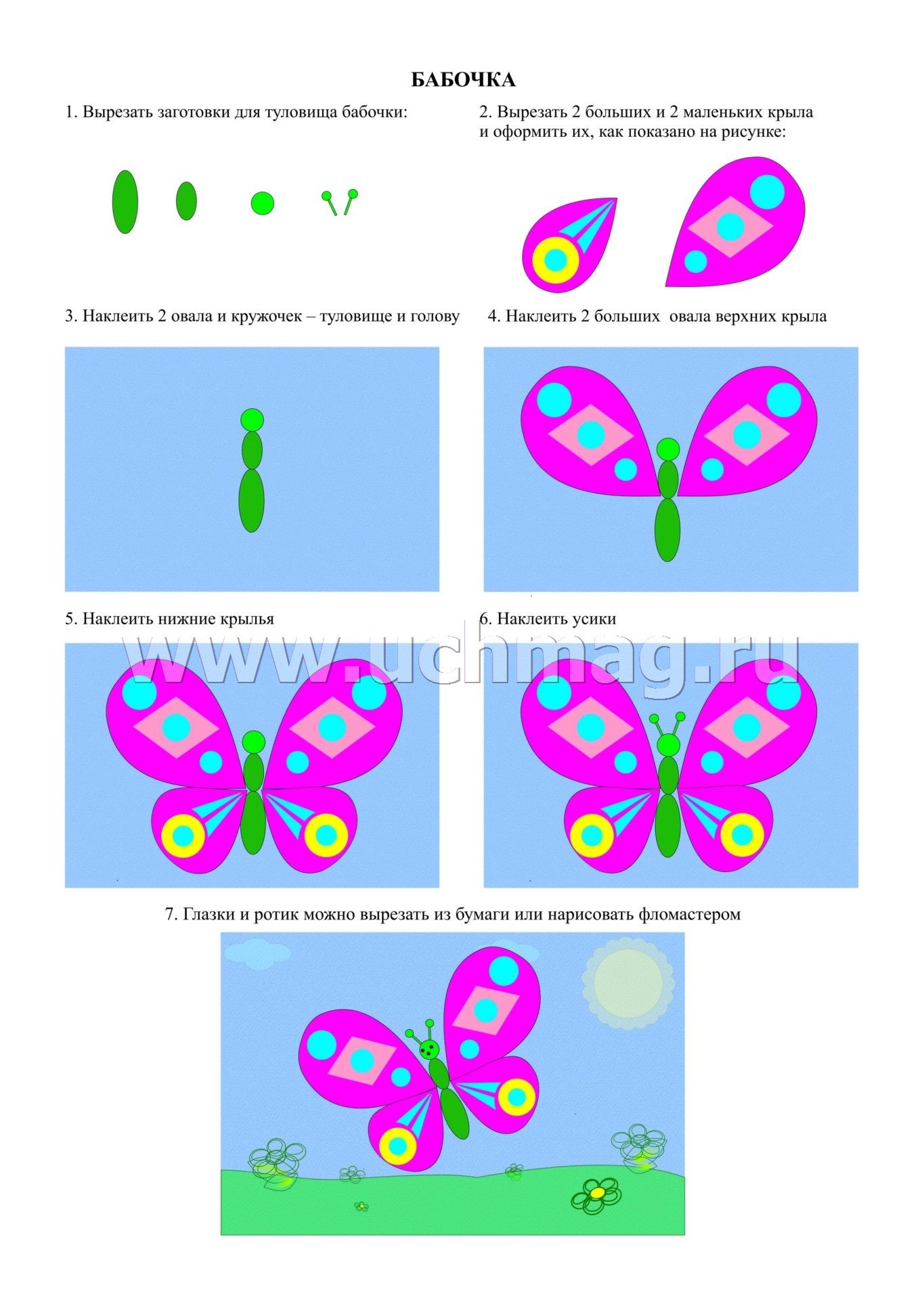 БАБОЧКА

1. Вырезать заготовки для туловища бабочки:

2. Вырезать 2 больших и 2 маленьких крыла и оформить их, как показано на рисунке:

3. Наклеить 2 овала и кружочек – туловище и голову

4. Наклеить 2 больших овала верхних крыла

5. Наклеить нижние крылья

6. Наклеить усики

www.uchmag.ru

7. Глазки и ротик можно вырезать из бумаги или нарисовать фломастером